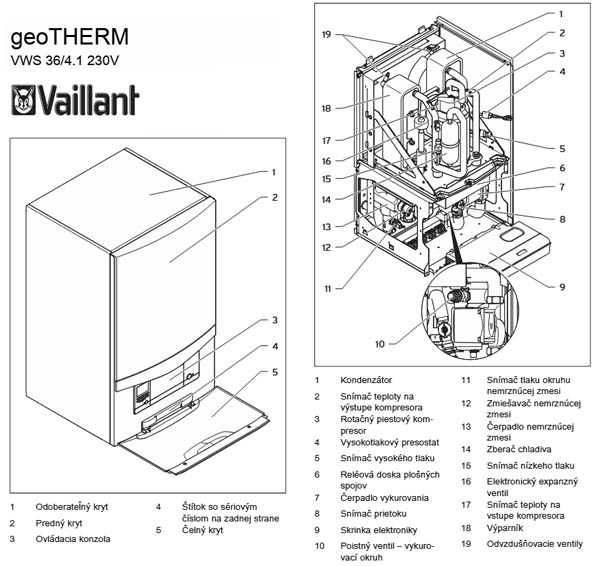 geoTHERM
VWS 36/4.1 230V

Vaillant

1
2
3
4
5

1 Odoberateľný kryt
2 Predný kryt
3 Ovládacia konzola
4 Štítok so sériovým číslom na zadnej strane
5 Čelný kryt

19
18
17
16
15
14
13
12
11
10
1
2
3
4
5
6
7
8
9

1 Kondenzátor
2 Snímač teploty na výstupe kompresora
3 Rotačný piestový kompresor
4 Vysokotlakový presostat
5 Snímač vysokého tlaku
6 Reléová doska plošných spojov
7 Čerpadlo vykurovania
8 Snímač prietoku
9 Skrinka elektroniky
10 Poistný ventil – vykurovací okruh
11 Snímač tlaku okruhu nemrznúcej zmesi
12 Zmiešavač nemrznúcej zmesi
13 Čerpadlo nemrznúcej zmesi
14 Zberač chladiva
15 Snímač nízkeho tlaku
16 Elektronický expanzný ventil
17 Snímač teploty na vstupe kompresora
18 Výparník
19 Odvzdušňovacie ventily